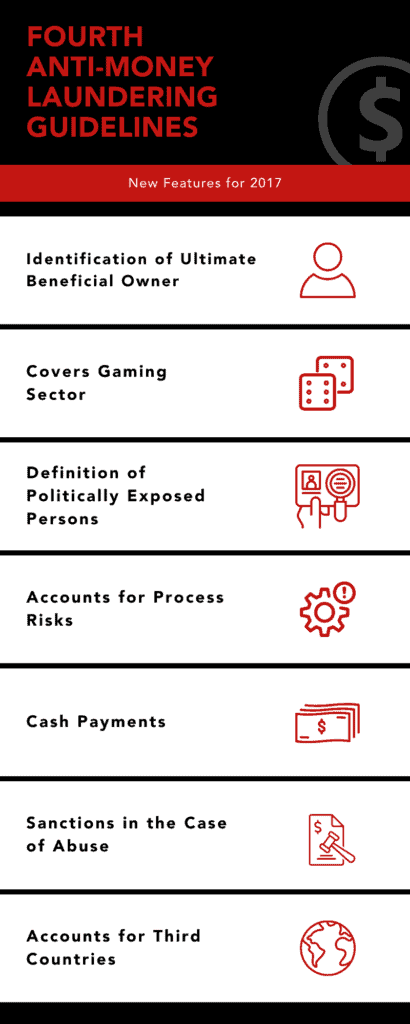 FOURTH ANTI-MONEY LAUNDERING GUIDELINES

New Features for 2017

Identification of Ultimate Beneficial Owner

Covers Gaming Sector

Definition of Politically Exposed Persons

Accounts for Process Risks

Cash Payments

Sanctions in the Case of Abuse

Accounts for Third Countries