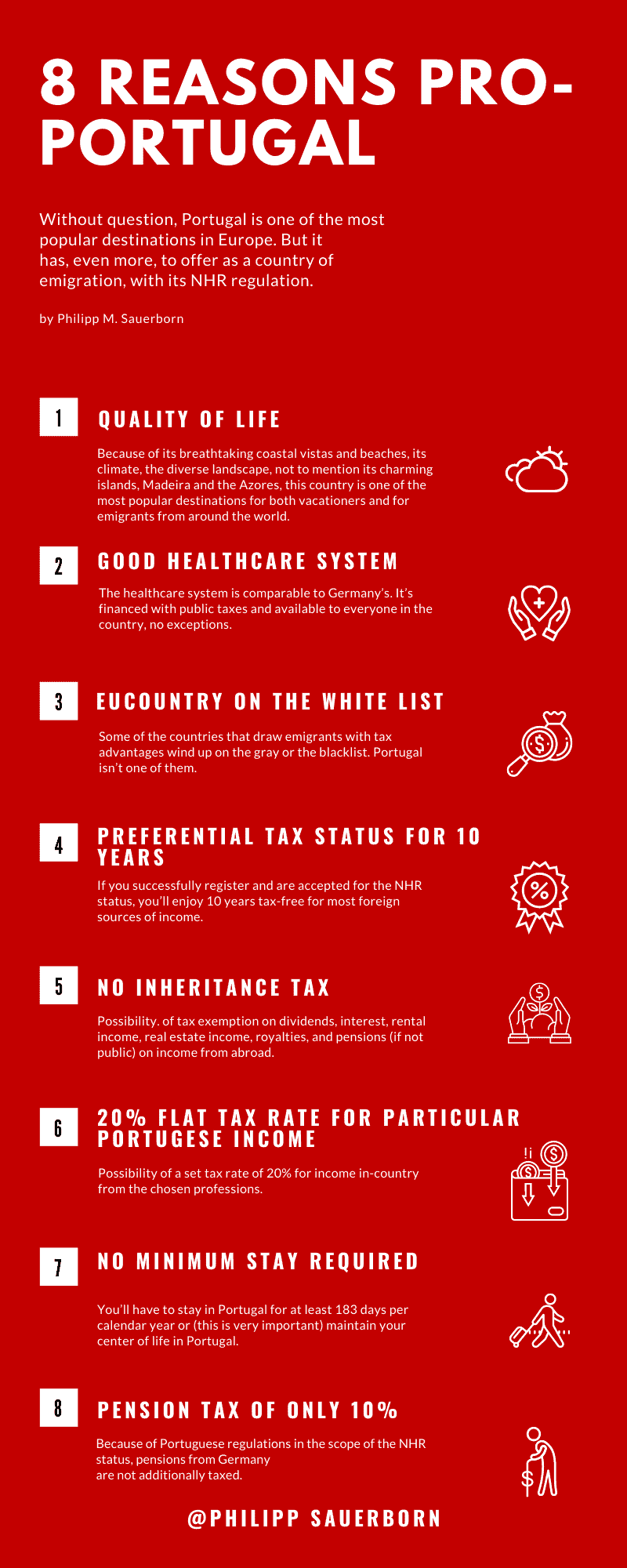 8 REASONS PRO-PORTUGAL

Without question, Portugal is one of the most popular destinations in Europe. But it has, even more, to offer as a country of emigration, with its NHR regulation.

by Philipp M. Sauerborn

1

QUALITY OF LIFE

Because of its breathtaking coastal vistas and beaches, its climate, the diverse landscape, not to mention its charming islands, Madeira and the Azores, this country is one of the most popular destinations for both vacationers and for emigrants from around the world.

2

GOOD HEALTHCARE SYSTEM

The healthcare system is comparable to Germany's. It's financed with public taxes and available to everyone in the country, no exceptions.

3

EUCOUNTRY ON THE WHITE LIST

Some of the countries that draw emigrants with tax advantages wind up on the gray or the blacklist. Portugal isn't one of them.

4

PREFERENTIAL TAX STATUS FOR 10 YEARS

If you successfully register and are accepted for the NHR status, you'll enjoy 10 years tax-free for most foreign sources of income.

5

NO INHERITANCE TAX

Possibility. of tax exemption on dividends, interest, rental income, real estate income, royalties, and pensions (if not public) on income from abroad.

6

20% FLAT TAX RATE FOR PARTICULAR PORTUGESE INCOME

Possibility of a set tax rate of 20% for income in-country from the chosen professions.

7

NO MINIMUM STAY REQUIRED

You'll have to stay in Portugal for at least 183 days per calendar year or (this is very important) maintain your center of life in Portugal.

8

PENSION TAX OF ONLY 10%

Because of Portuguese regulations in the scope of the NHR status, pensions from Germany are not additionally taxed.

@PHILIPP SAUERBORN