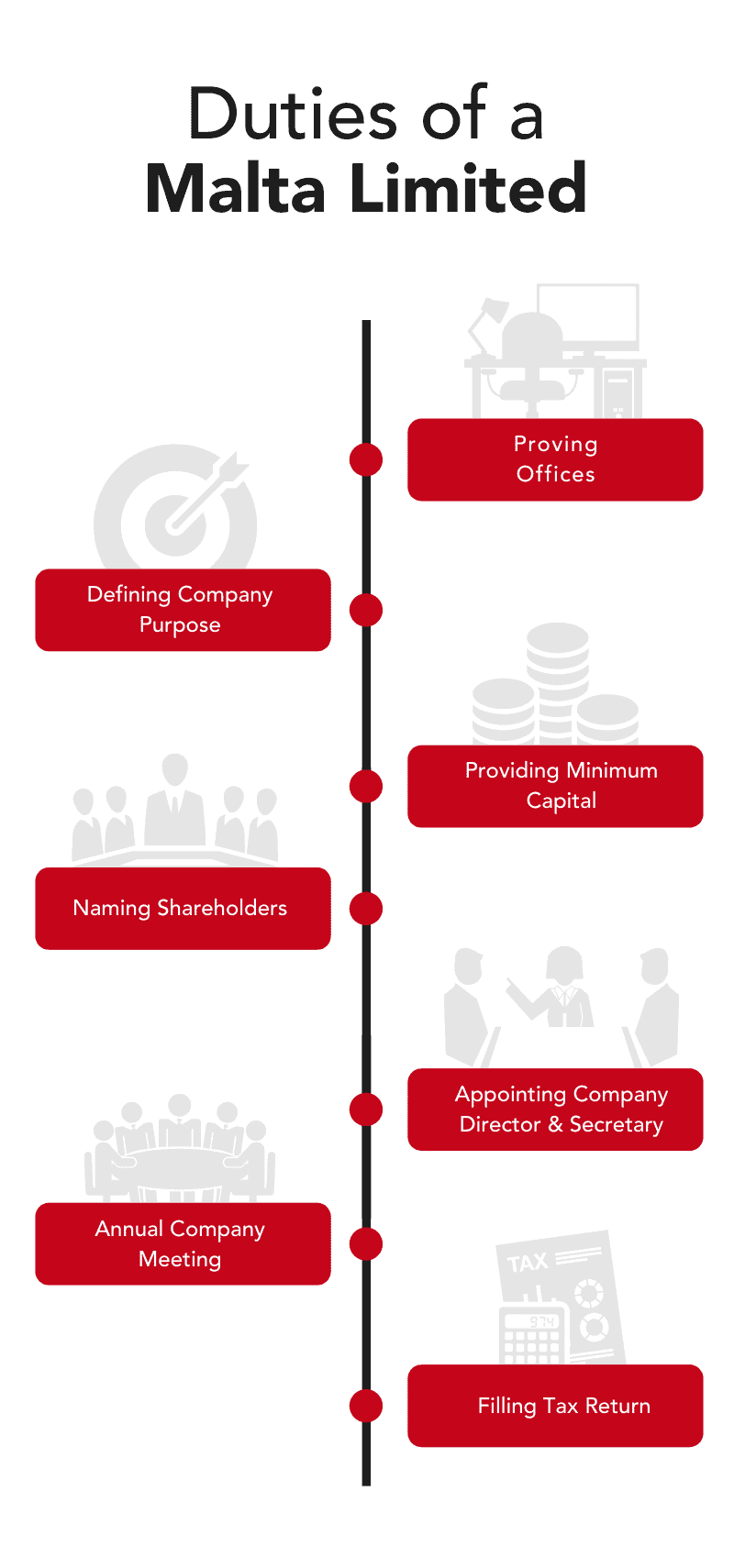 Duties of a
Malta Limited

Proving Offices

Defining Company Purpose

Providing Minimum Capital

Naming Shareholders

Appointing Company Director & Secretary

Annual Company Meeting

TAX

974

Filling Tax Return